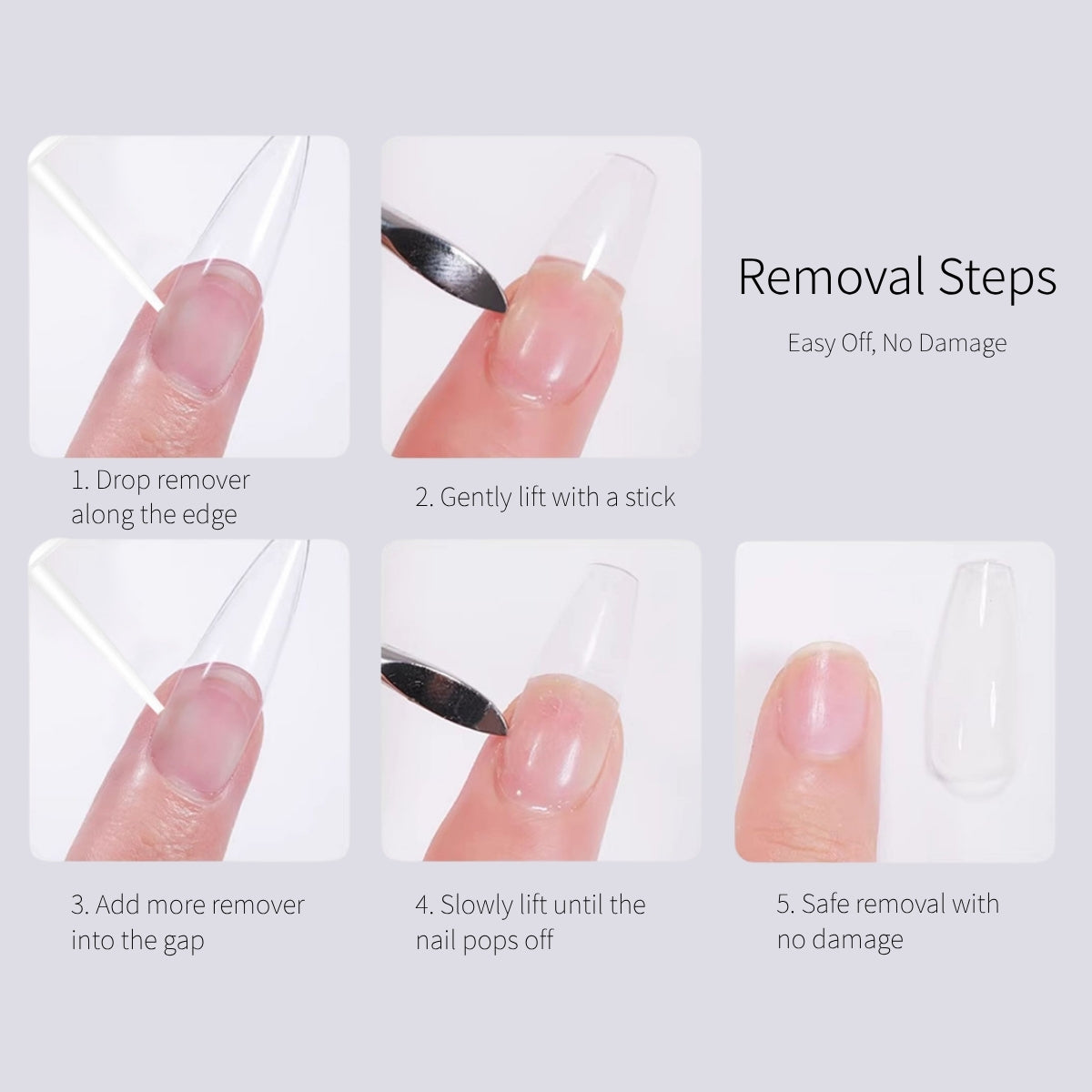 Removal Steps

Easy Off, No Damage

1. Drop remover along the edge

2. Gently lift with a stick

3. Add more remover into the gap

4. Slowly lift until the nail pops off

5. Safe removal with no damage